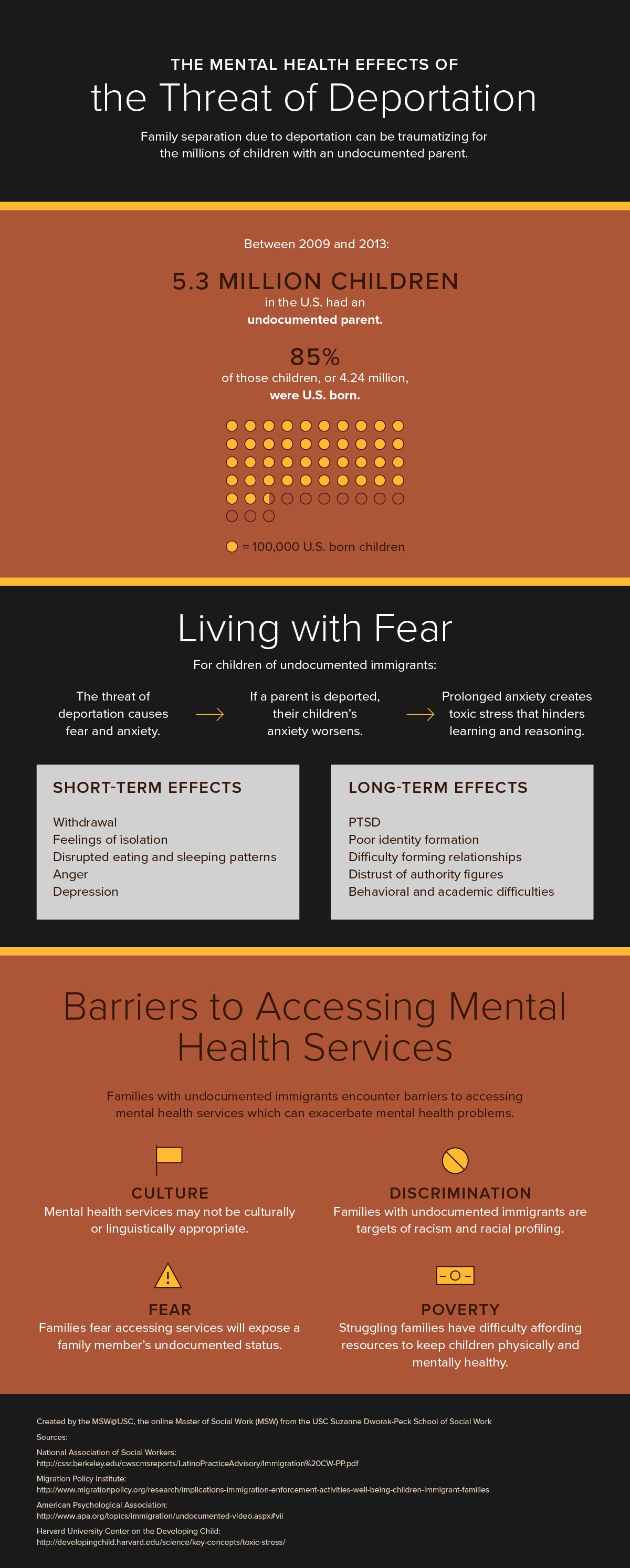 THE MENTAL HEALTH EFFECTS OF
the Threat of Deportation

Family separation due to deportation can be traumatizing for the millions of children with an undocumented parent.

Between 2009 and 2013:

5.3 MILLION CHILDREN
in the U.S. had an undocumented parent.

85%
of those children, or 4.24 million, were U.S. born.

= 100,000 U.S. born children

Living with Fear

For children of undocumented immigrants:

The threat of deportation causes fear and anxiety.

If a parent is deported, their children's anxiety worsens.

Prolonged anxiety creates toxic stress that hinders learning and reasoning.

SHORT-TERM EFFECTS

Withdrawal
Feelings of isolation
Disrupted eating and sleeping patterns
Anger
Depression

LONG-TERM EFFECTS

PTSD
Poor identity formation
Difficulty forming relationships
Distrust of authority figures
Behavioral and academic difficulties

Barriers to Accessing Mental Health Services

Families with undocumented immigrants encounter barriers to accessing mental health services which can exacerbate mental health problems.

CULTURE
Mental health services may not be culturally or linguistically appropriate.

DISCRIMINATION
Families with undocumented immigrants are targets of racism and racial profiling.

FEAR
Families fear accessing services will expose a family member's undocumented status.

POVERTY
Struggling families have difficulty affording resources to keep children physically and mentally healthy.

Created by the MSW@USC, the online Master of Social Work (MSW) from the USC Suzanne Dworak-Peck School of Social Work

Sources:

National Association of Social Workers:
http://cssr.berkeley.edu/cwscmsreports/LatinoPracticeAdvisory/Immigration%20CW-PP.pdf

Migration Policy Institute:
http://www.migrationpolicy.org/research/implications-immigration-enforcement-activities-well-being-children-immigrant-families

American Psychological Association:
http://www.apa.org/topics/immigration/undocumented-video.aspx#vii

Harvard University Center on the Developing Child:
http://developingchild.harvard.edu/science/key-concepts/toxic-stress/