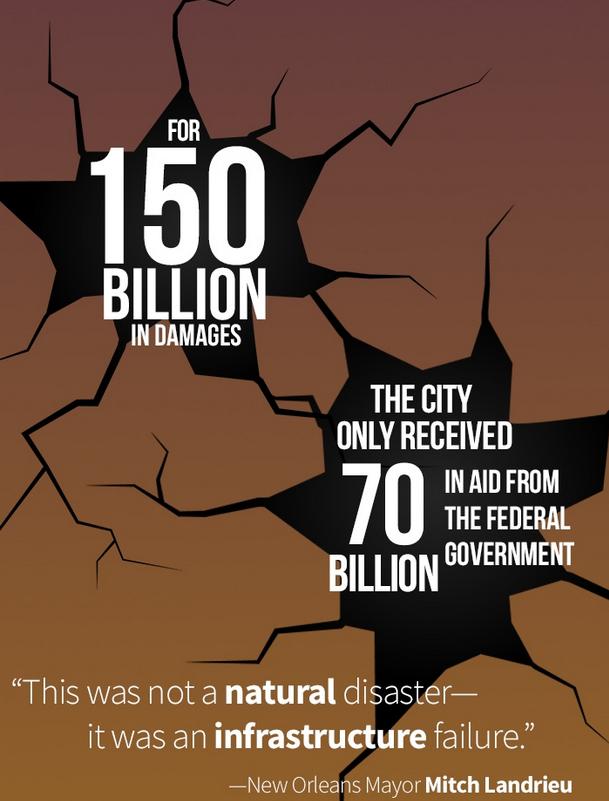 FOR
150
BILLION
IN DAMAGES

THE CITY
ONLY RECEIVED
70
BILLION
IN AID FROM
THE FEDERAL
GOVERNMENT

“This was not a natural disaster— it was an infrastructure failure.”

—New Orleans Mayor Mitch Landrieu