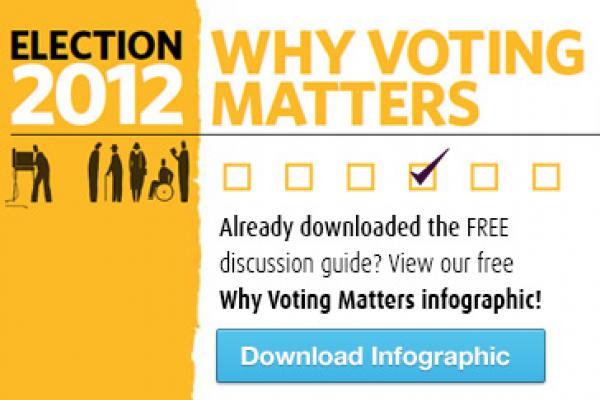 ELECTION 2012

WHY VOTING MATTERS

Already downloaded the FREE discussion guide? View our free Why Voting Matters infographic!

Download Infographic